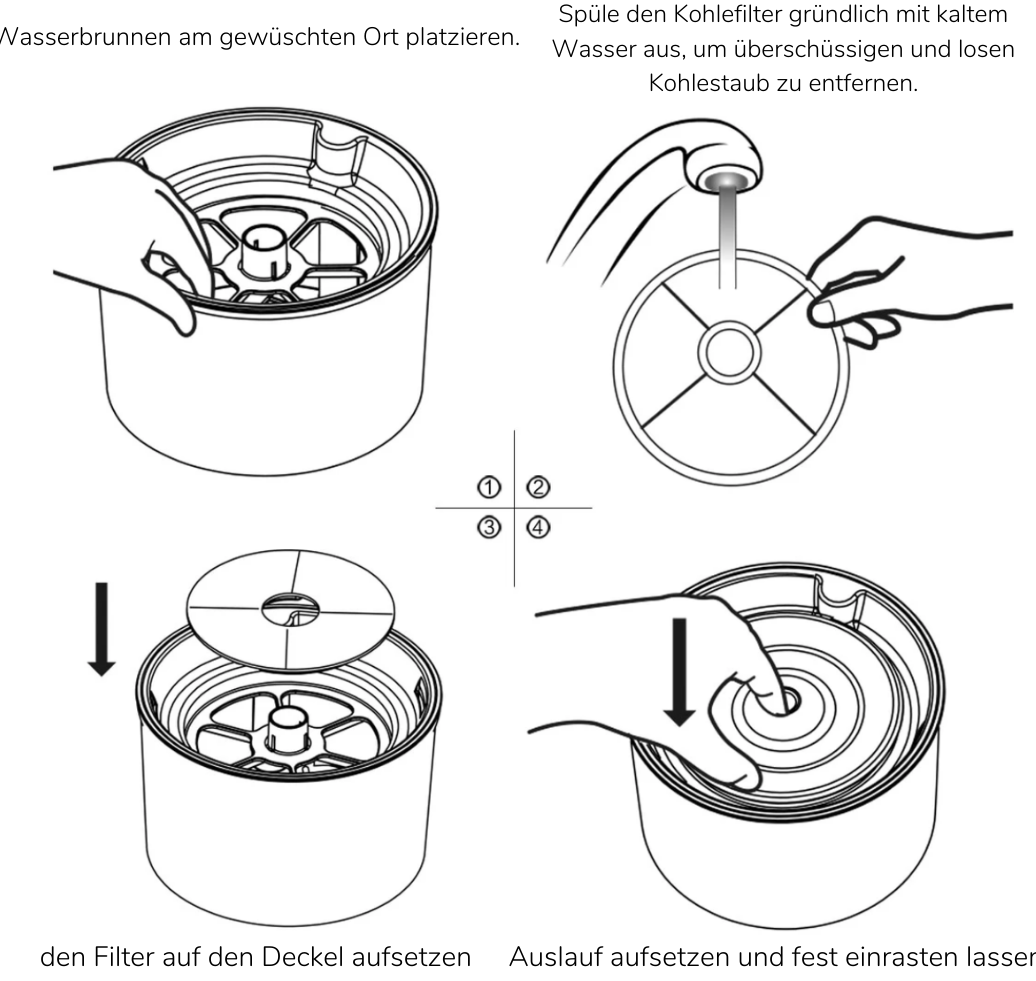 Wasserbrunnen am gewüschten Ort platzieren.

Spüle den Kohlefilter gründlich mit kaltem Wasser aus, um überschüssigen und losen Kohlestaub zu entfernen.

①
②
③
④

den Filter auf den Deckel aufsetzen

Auslauf aufsetzen und fest einrasten lasser